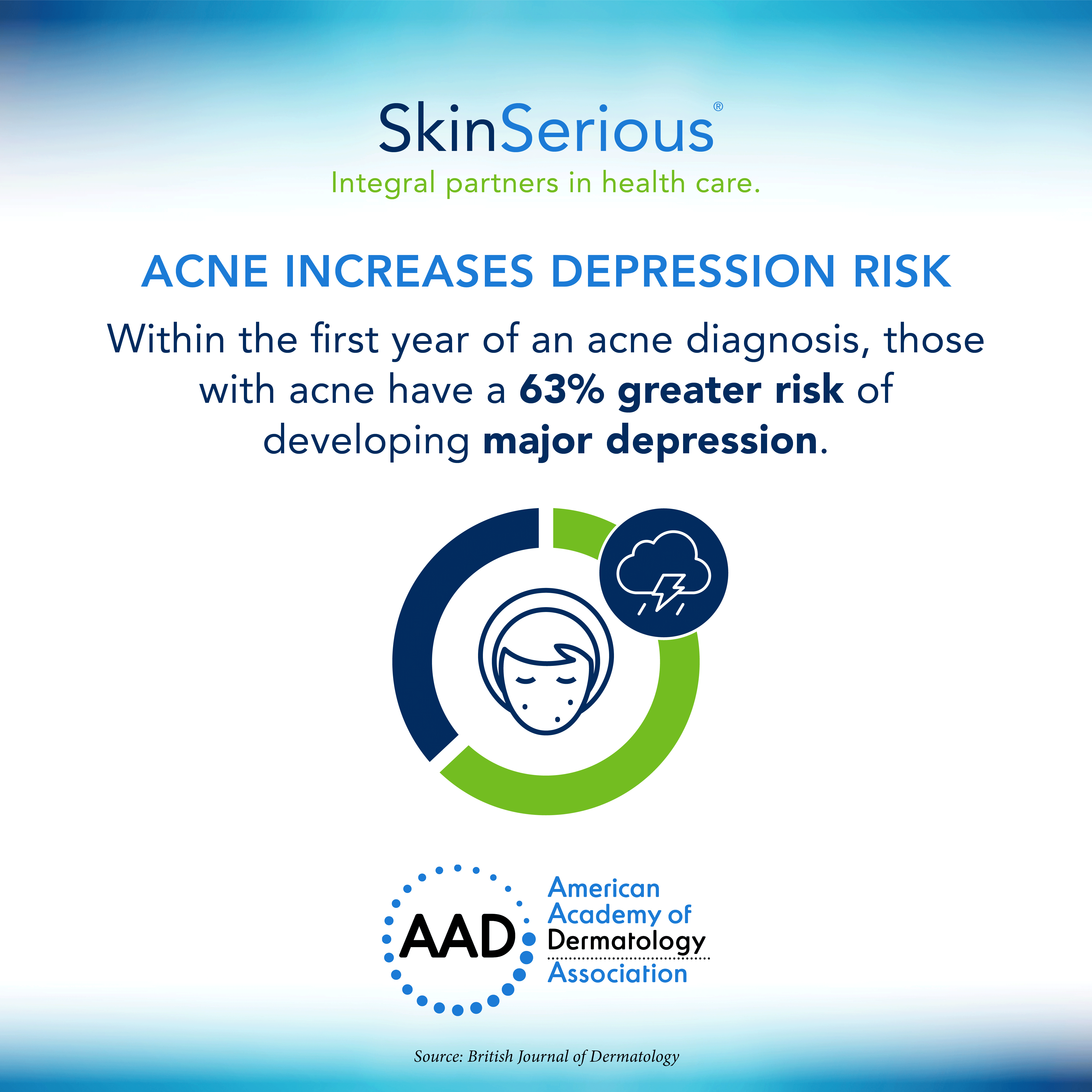 SkinSerious®
Integral partners in health care.

ACNE INCREASES DEPRESSION RISK

Within the first year of an acne diagnosis, those with acne have a 63% greater risk of developing major depression.

AAD
American Academy of Dermatology Association

Source: British Journal of Dermatology